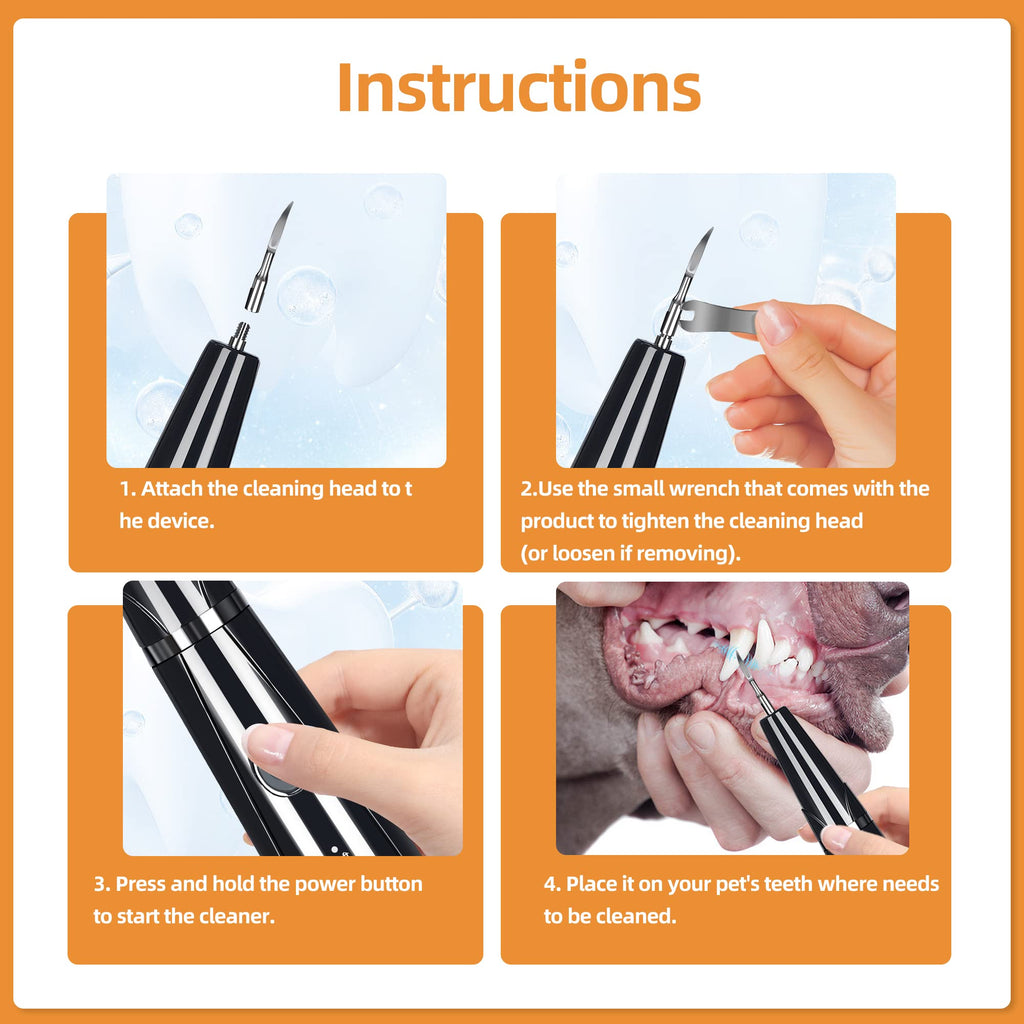 Instructions

1. Attach the cleaning head to t he device.

2.Use the small wrench that comes with the product to tighten the cleaning head (or loosen if removing).

3. Press and hold the power button to start the cleaner.

4. Place it on your pet's teeth where needs to be cleaned.