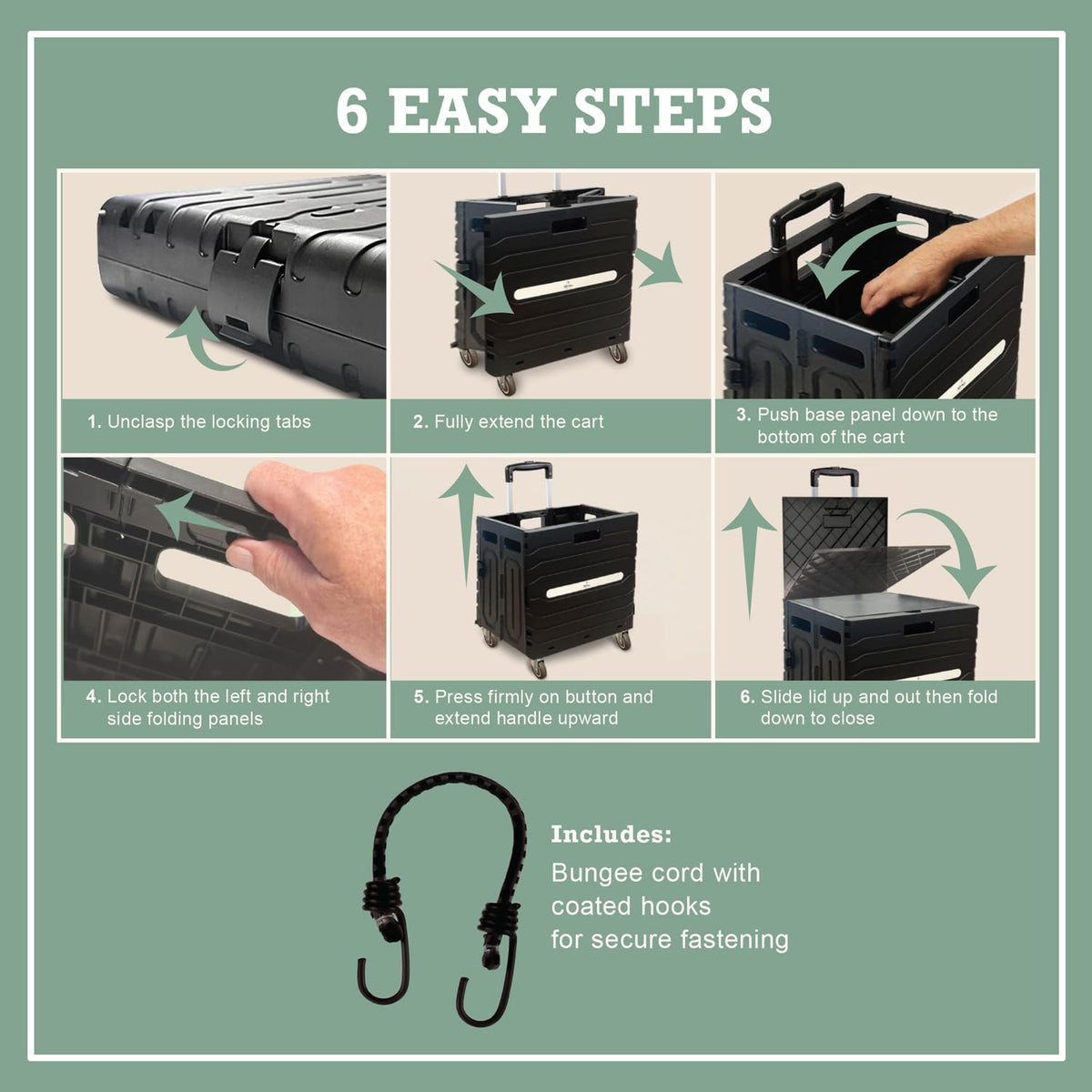 6 EASY STEPS

1. Unclasp the locking tabs

2. Fully extend the cart

3. Push base panel down to the bottom of the cart

4. Lock both the left and right side folding panels

5. Press firmly on button and extend handle upward

6. Slide lid up and out then fold down to close

Includes:
Bungee cord with coated hooks for secure fastening